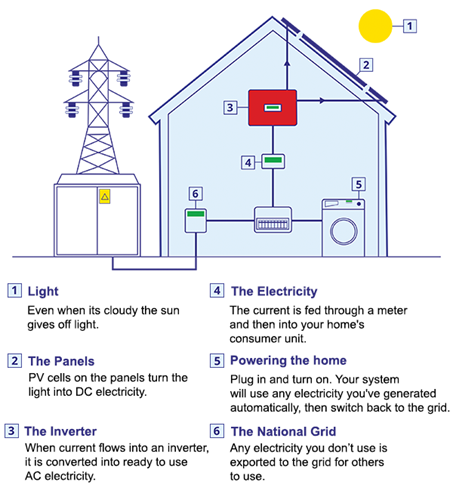 1

2

3

4

5

6

1 Light
Even when its cloudy the sun gives off light.

2 The Panels
PV cells on the panels turn the light into DC electricity.

3 The Inverter
When current flows into an inverter, it is converted into ready to use AC electricity.

4 The Electricity
The current is fed through a meter and then into your home's consumer unit.

5 Powering the home
Plug in and turn on. Your system will use any electricity you've generated automatically, then switch back to the grid.

6 The National Grid
Any electricity you don't use is exported to the grid for others to use.